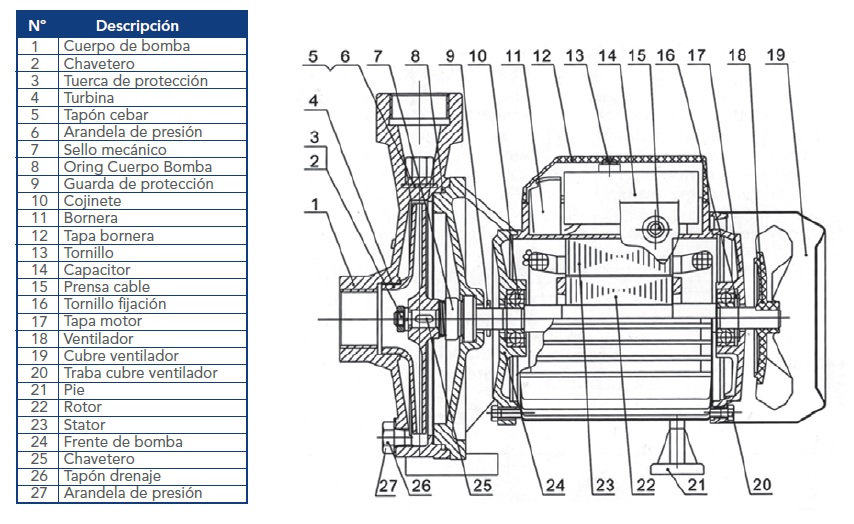 | N° | Descripción |
|---|---|
| 1 | Cuerpo de bomba |
| 2 | Chavetero |
| 3 | Tuerca de protección |
| 4 | Turbina |
| 5 | Tapón cebar |
| 6 | Arandela de presión |
| 7 | Sello mecánico |
| 8 | Oring Cuerpo Bomba |
| 9 | Guarda de protección |
| 10 | Cojinete |
| 11 | Bornera |
| 12 | Tapa bornera |
| 13 | Tornillo |
| 14 | Capacitor |
| 15 | Prensa cable |
| 16 | Tornillo fijación |
| 17 | Tapa motor |
| 18 | Ventilador |
| 19 | Cubre ventilador |
| 20 | Traba cubre ventilador |
| 21 | Pie |
| 22 | Rotor |
| 23 | Stator |
| 24 | Frente de bomba |
| 25 | Chavetero |
| 26 | Tapón drenaje |
| 27 | Arandela de presión |

5 6 7 8 9 10 11 12 13 14 15 16 17 18 19
4
3
2
1
27 26 25 24 23 22 21 20